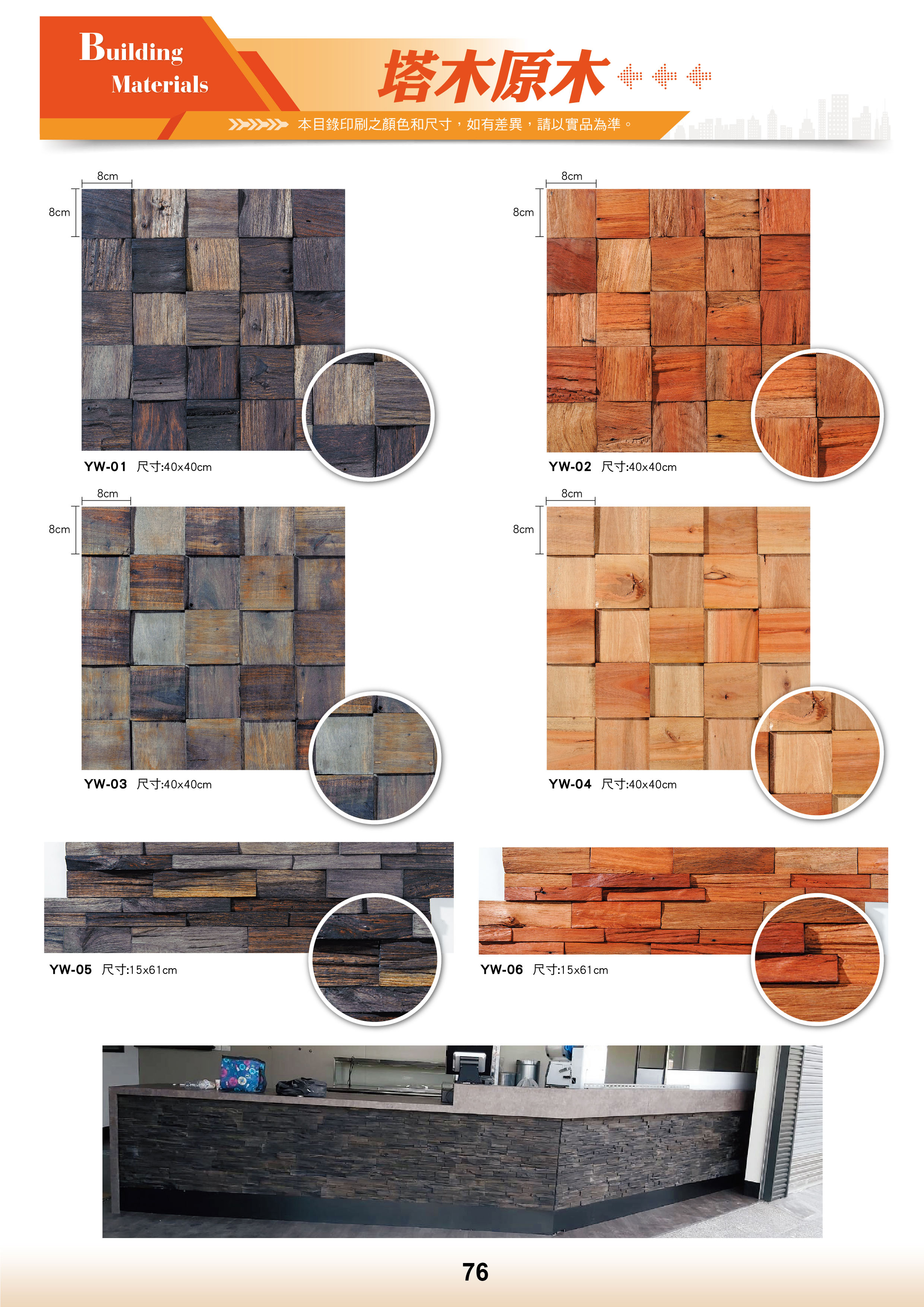 Building Materials

塔木原木

本目錄印刷之顏色和尺寸，如有差異，請以實品為準。

8cm
8cm
YW-01 尺寸:40x40cm

8cm
8cm
YW-02 尺寸:40x40cm

8cm
8cm
YW-03 尺寸:40x40cm

8cm
8cm
YW-04 尺寸:40x40cm

YW-05 尺寸:15x61cm

YW-06 尺寸:15x61cm

76